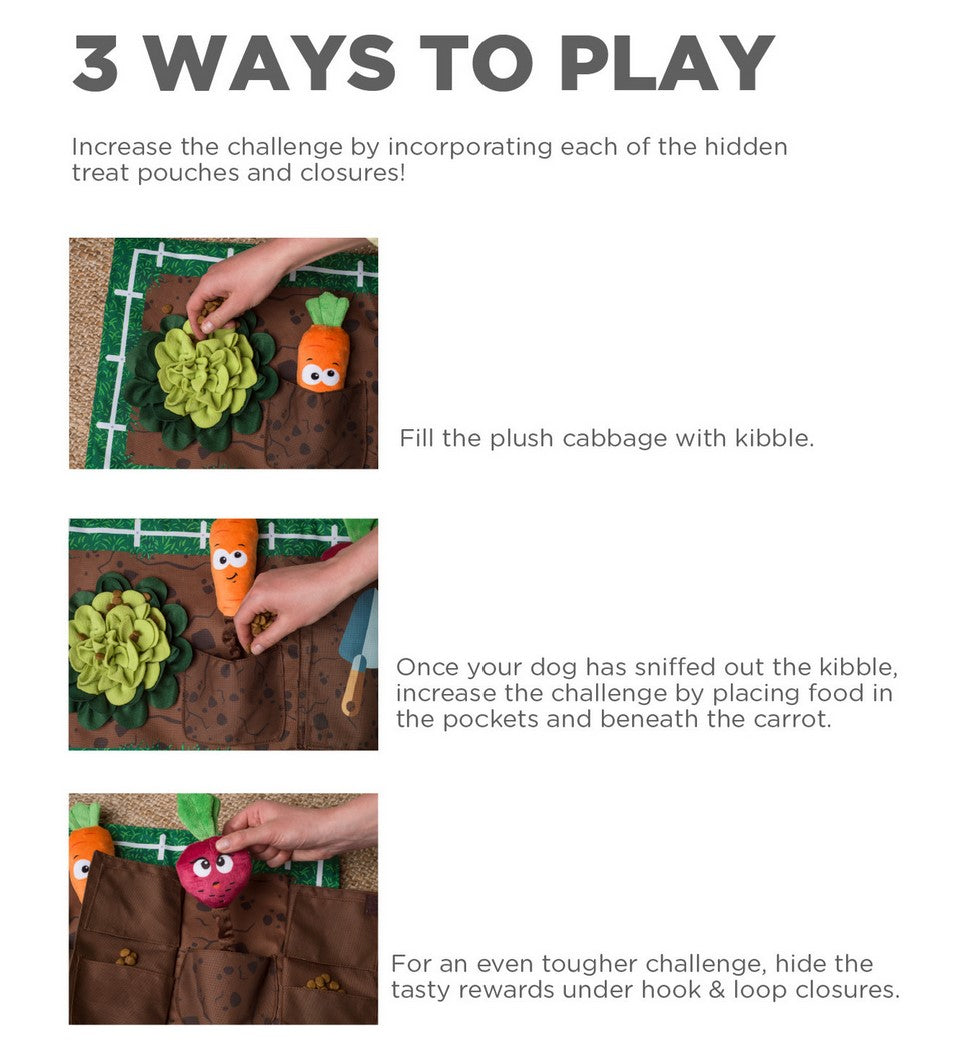 3 WAYS TO PLAY

Increase the challenge by incorporating each of the hidden treat pouches and closures!

Fill the plush cabbage with kibble.

Once your dog has sniffed out the kibble, increase the challenge by placing food in the pockets and beneath the carrot.

For an even tougher challenge, hide the tasty rewards under hook & loop closures.