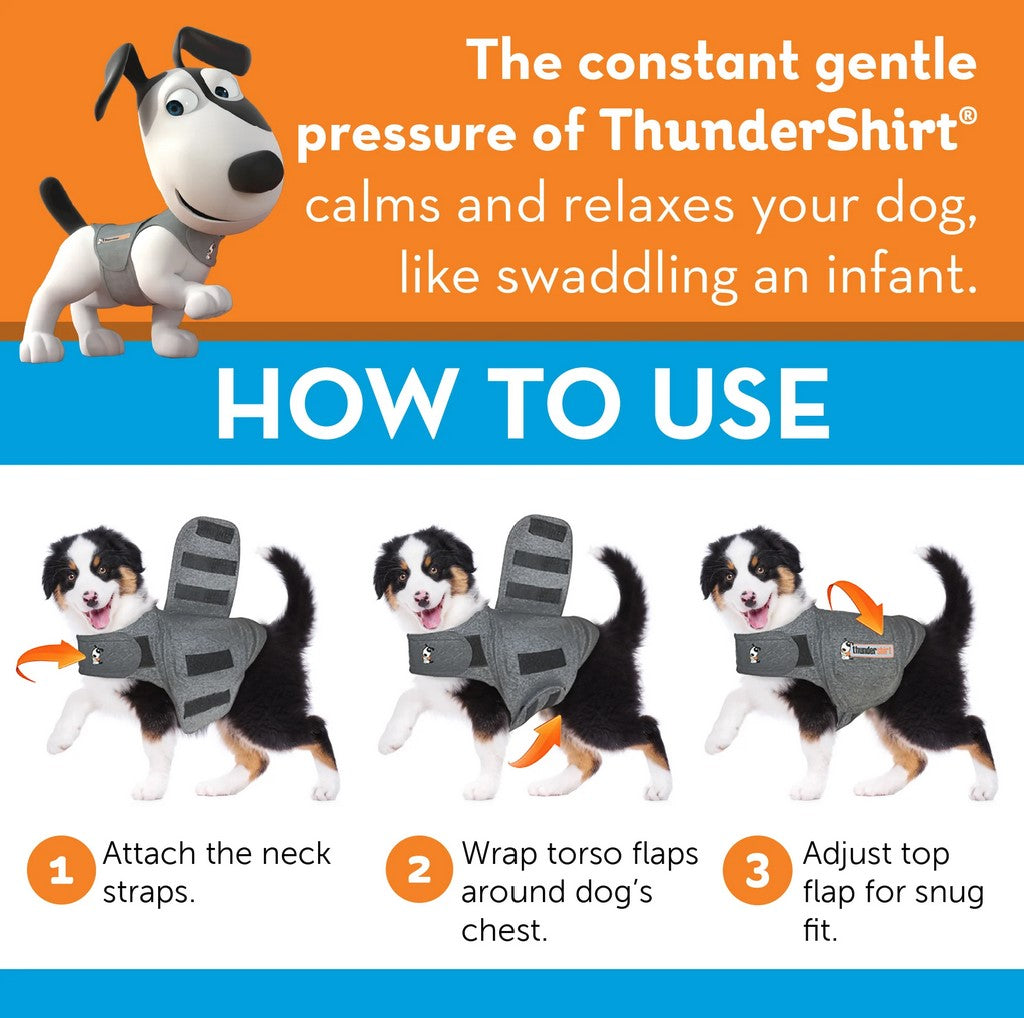 The constant gentle pressure of ThunderShirt® calms and relaxes your dog, like swaddling an infant.

HOW TO USE

ThunderShirt

1 Attach the neck straps.

2 Wrap torso flaps around dog's chest.

3 Adjust top flap for snug fit.